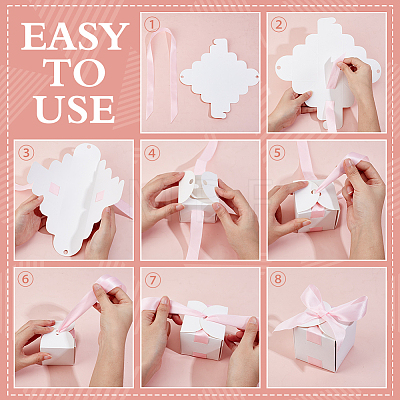 EASY TO USE

①

②

③

④

⑤

⑥

⑦

⑧