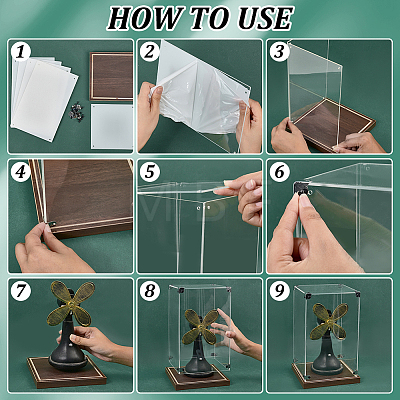 HOW TO USE

1

2

3

4

5

6

7

8

9