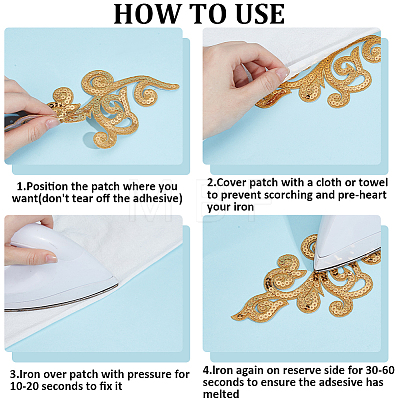 HOW TO USE

1.Position the patch where you want(don't tear off the adhesive)

2.Cover patch with a cloth or towel to prevent scorching and pre-heart your iron

3.Iron over patch with pressure for 10-20 seconds to fix it

4.Iron again on reserve side for 30-60 seconds to ensure the adsesive has melted