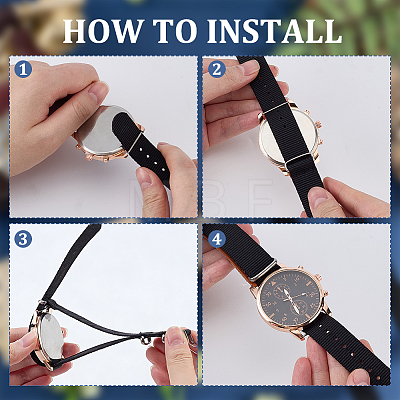 HOW TO INSTALL

1

2

3

4