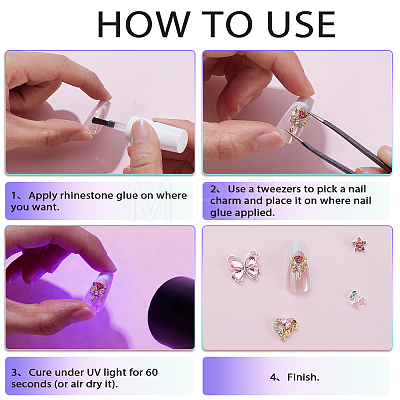 HOW TO USE

1、Apply rhinestone glue on where you want.

2、Use a tweezers to pick a nail charm and place it on where nail glue applied.

3、Cure under UV light for 60 seconds (or air dry it).

4、Finish.