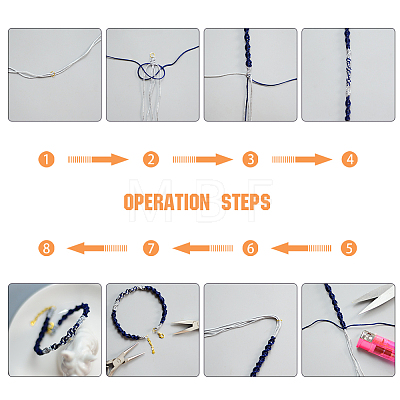 1
2
3
4

OPERATION STEPS

8
7
6
5

MBF