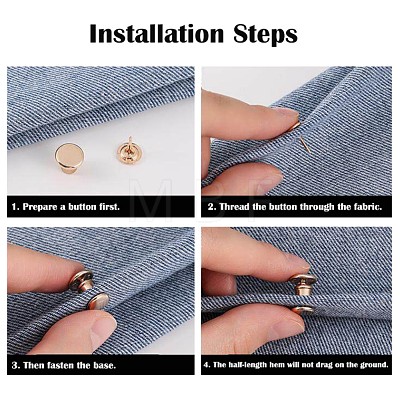 Installation Steps

1. Prepare a button first.

2. Thread the button through the fabric.

3. Then fasten the base.

4. The half-length hem will not drag on the ground.