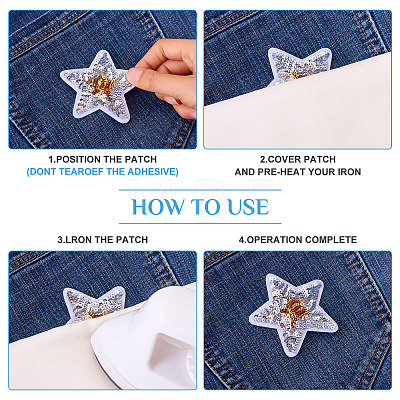 1.POSITION THE PATCH
(DONT TEAROEF THE ADHESIVE)

2.COVER PATCH
AND PRE-HEAT YOUR IRON

HOW TO USE

3.LRON THE PATCH

4.OPERATION COMPLETE