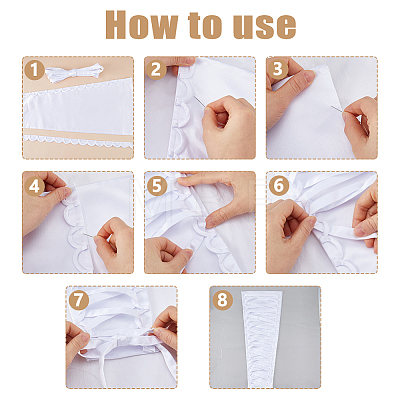 How to use

1

2

3

4

5

6

7

8