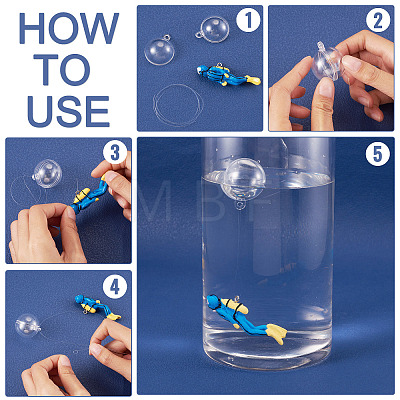 HOW TO USE

1

2

3

4

5