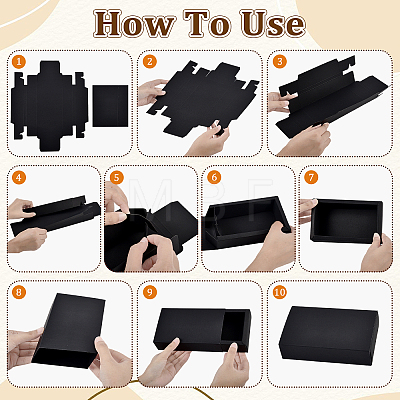 How To Use

1

2

3

4

5

6

7

8

9

10