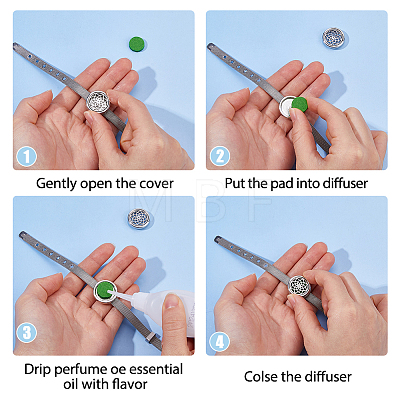 1

Gently open the cover

2

Put the pad into diffuser

MBF

3

Drip perfume oe essential oil with flavor

4

Colse the diffuser