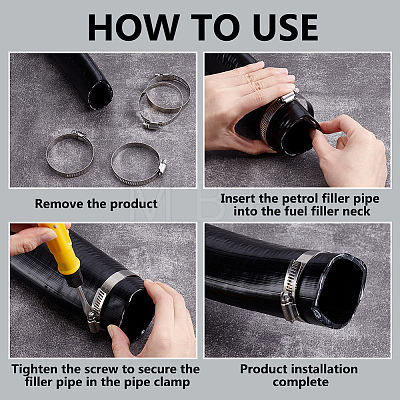 HOW TO USE

Remove the product

Insert the petrol filler pipe into the fuel filler neck

Tighten the screw to secure the filler pipe in the pipe clamp

Product installation complete