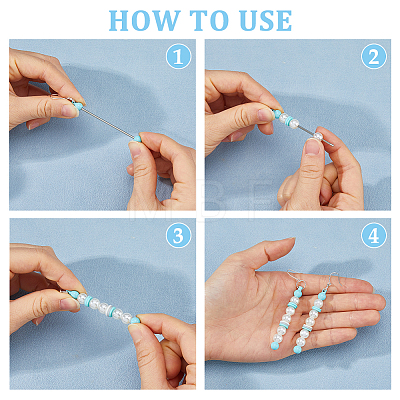 HOW TO USE

1

2

3

4