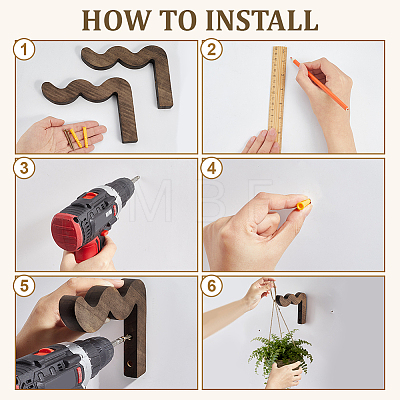 HOW TO INSTALL

1

2

3

4

5

6