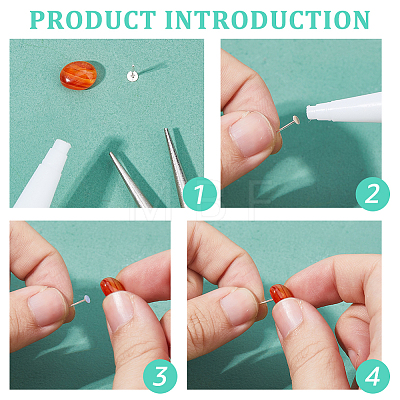 PRODUCT INTRODUCTION

1

2

3

4