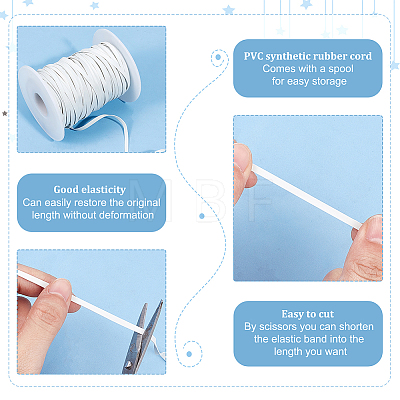 PVC synthetic rubber cord
Comes with a spool for easy storage

Good elasticity
Can easily restore the original length without deformation

MBF

Easy to cut
By scissors you can shorten the elastic band into the length you want