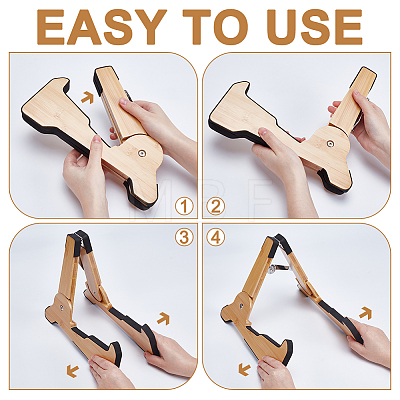 EASY TO USE

①

②

③

④