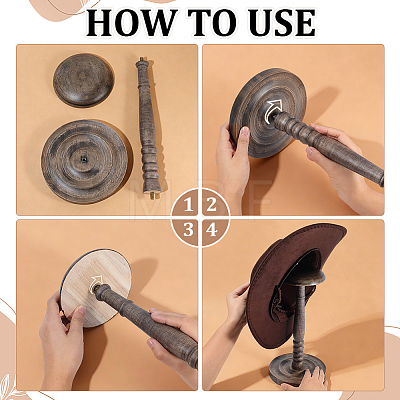 HOW TO USE

1 2
3 4