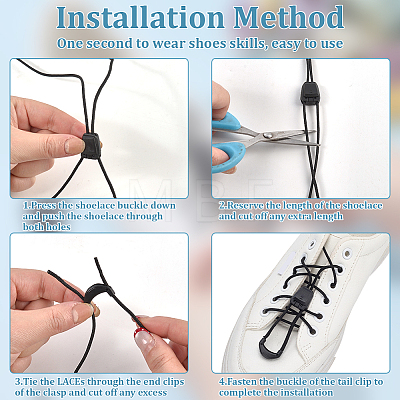 Installation Method

One second to wear shoes skills, easy to use

1.Press the shoelace buckle down and push the shoelace through both holes

2.Reserve the length of the shoelace and cut off any extra length

3.Tie the LACEs through the end clips of the clasp and cut off any excess

4.Fasten the buckle of the tail clip to complete the installation