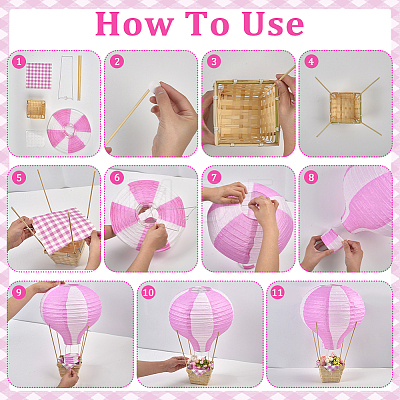 How To Use

1

2

3

4

5

6

7

8

9

10

11