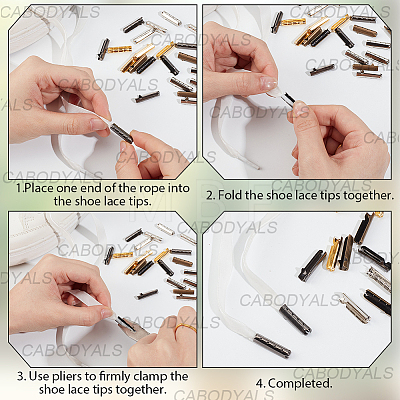 CABODYALS

1.Place one end of the rope into the shoe lace tips.

2. Fold the shoe lace tips together.

3. Use pliers to firmly clamp the shoe lace tips together.

4. Completed.