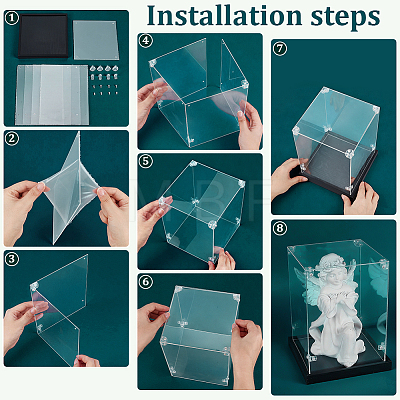 Installation steps

①

②

③

④

⑤

⑥

⑦

⑧