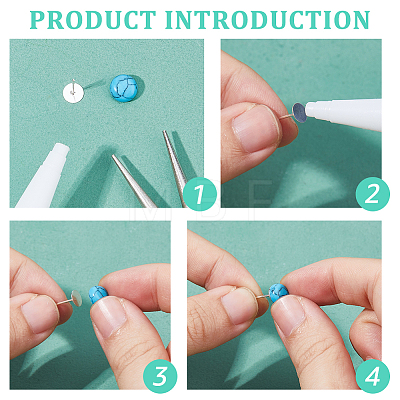 PRODUCT INTRODUCTION

1

2

3

4