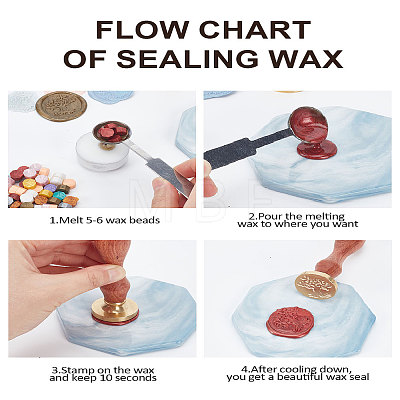 FLOW CHART
OF SEALING WAX

1.Melt 5-6 wax beads

2.Pour the melting wax to where you want

3.Stamp on the wax and keep 10 seconds

4.After cooling down, you get a beautiful wax seal