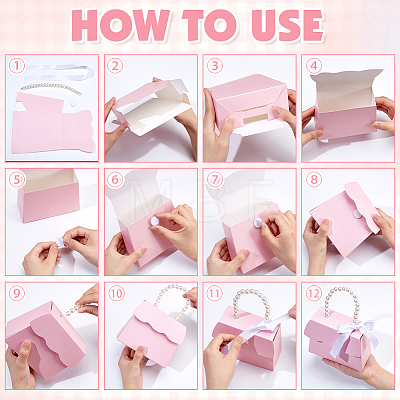 HOW TO USE

①

②

③

④

⑤

⑥

⑦

⑧

⑨

⑩

⑪

⑫

MBE