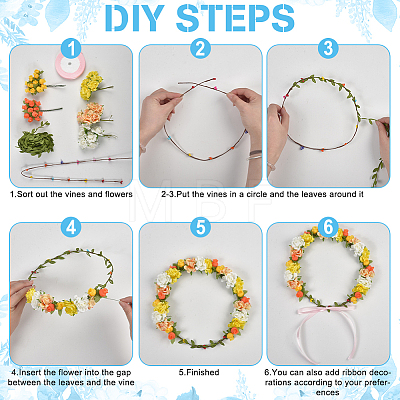 DIY STEPS

1

2

3

1.Sort out the vines and flowers

2-3.Put the vines in a circle and the leaves around it

4

5

6

4.Insert the flower into the gap between the leaves and the vine

5.Finished

6.You can also add ribbon decorations according to your preferences

MBF