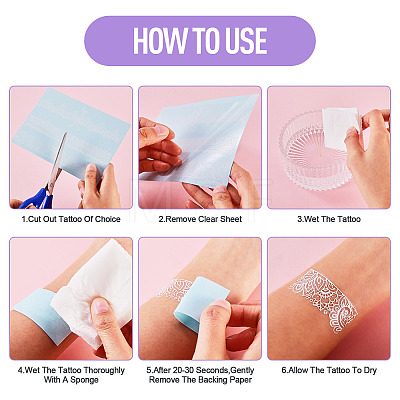 HOW TO USE

1.Cut Out Tattoo Of Choice

2.Remove Clear Sheet

3.Wet The Tattoo

4.Wet The Tattoo Thoroughly With A Sponge

5.After 20-30 Seconds,Gently Remove The Backing Paper

6.Allow The Tattoo To Dry