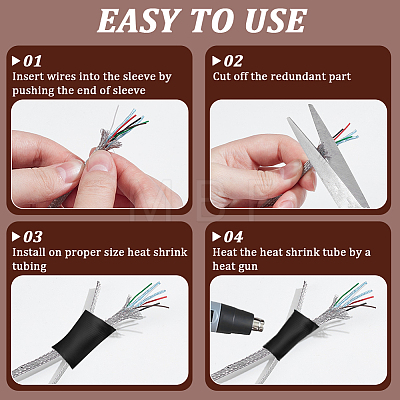 EASY TO USE

▶01
Insert wires into the sleeve by pushing the end of sleeve

▶02
Cut off the redundant part

▶03
Install on proper size heat shrink tubing

▶04
Heat the heat shrink tube by a heat gun