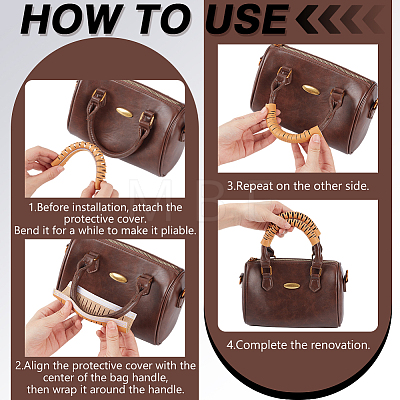 HOW TO USE

1.Before installation, attach the protective cover.
Bend it for a while to make it pliable.

2.Align the protective cover with the center of the bag handle, then wrap it around the handle.

3.Repeat on the other side.

4.Complete the renovation.