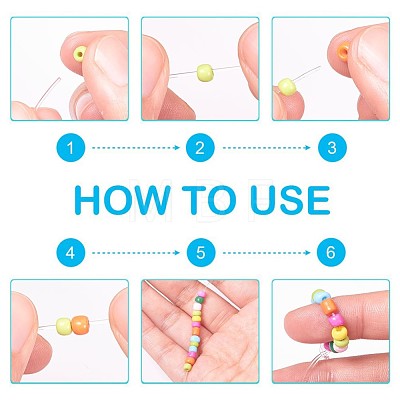 1
2
3
HOW TO USE
4
5
6