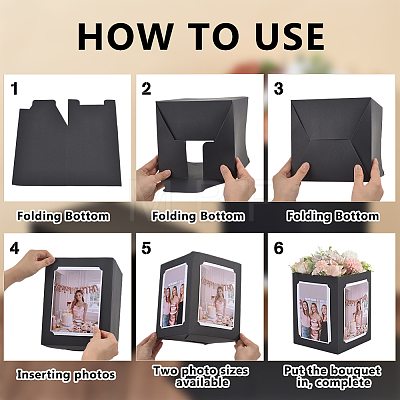 HOW TO USE

1

Folding Bottom

2

Folding Bottom

3

Folding Bottom

4

Inserting photos

5

Two photo sizes available

6

Put the bouquet in, complete