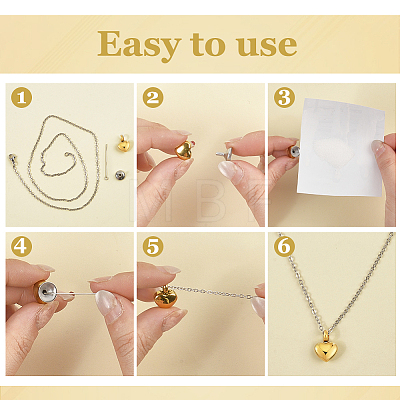 Easy to use

1

2

3

4

5

6

MBF