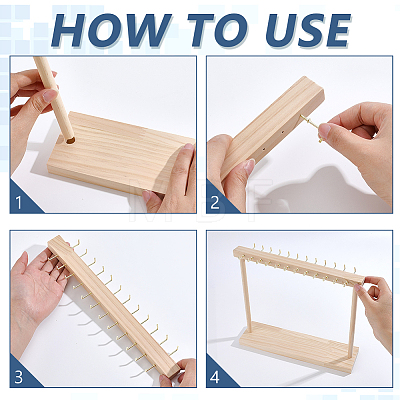 HOW TO USE

1

2

3

4