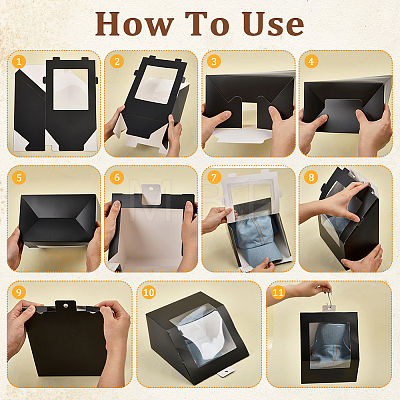 How To Use

1

2

3

4

5

6

7

8

9

10

11