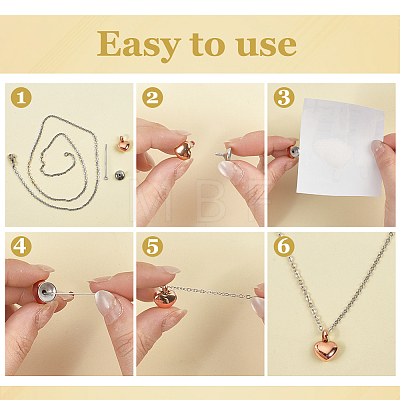 Easy to use

1

2

3

4

5

6