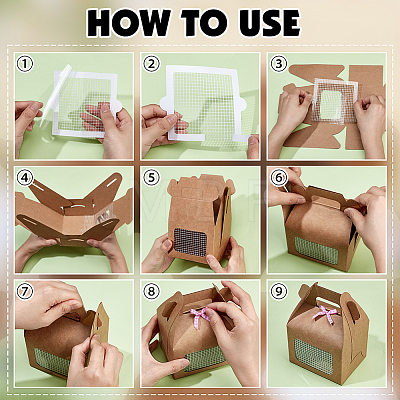 HOW TO USE

①

②

③

④

⑤

⑥

⑦

⑧

⑨