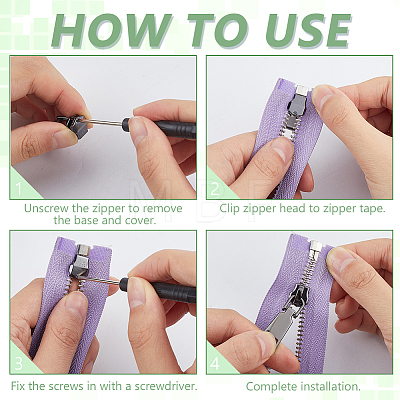 HOW TO USE

1

Unscrew the zipper to remove the base and cover.

2

Clip zipper head to zipper tape.

3

Fix the screws in with a screwdriver.

4

Complete installation.