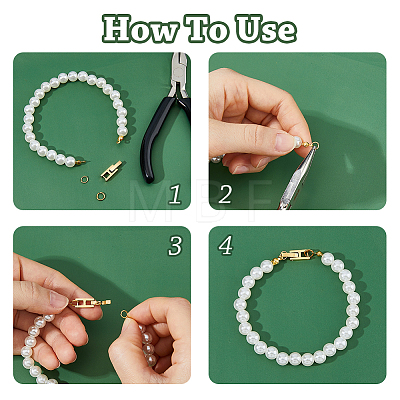 How To Use

1

2

MBF

3

4