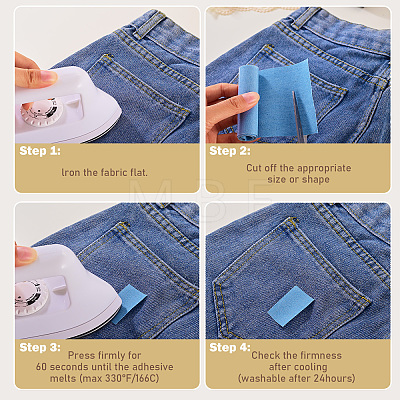 Step 1:
Iron the fabric flat.

Step 2:
Cut off the appropriate size or shape

MBE

Step 3:
Press firmly for 60 seconds until the adhesive melts (max 330°F/166C)

Step 4:
Check the firmness after cooling (washable after 24hours)