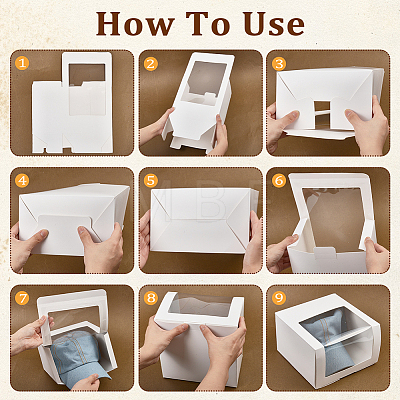 How To Use

1

2

3

4

5

6

7

8

9