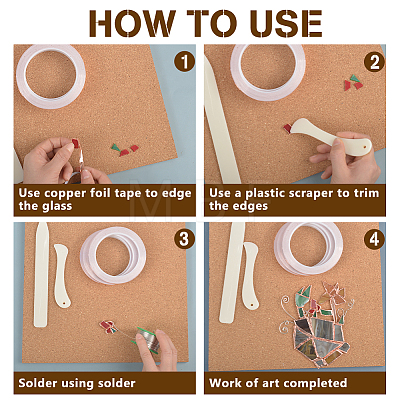 HOW TO USE

1

Use copper foil tape to edge the glass

2

Use a plastic scraper to trim the edges

3

Solder using solder

4

Work of art completed