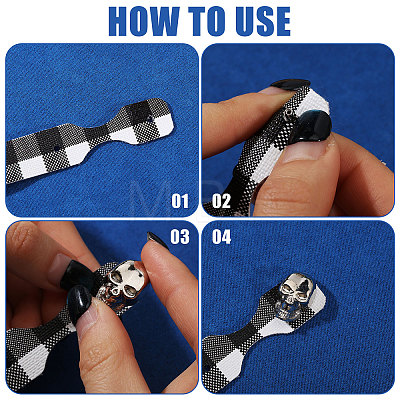 HOW TO USE

01

02

03

04