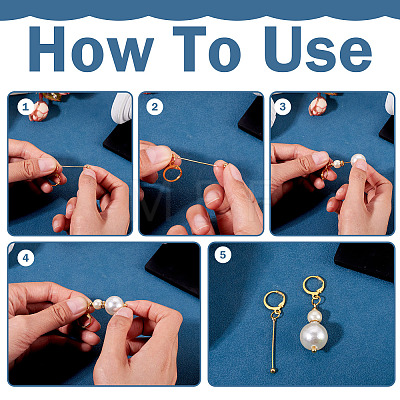 How To Use

1

2

3

4

5