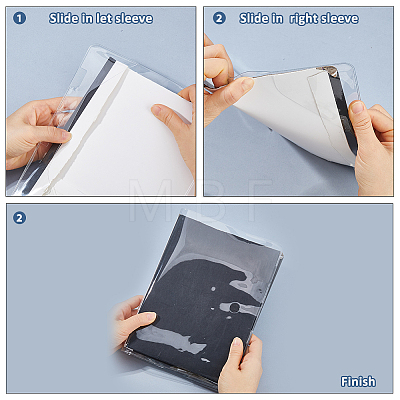 1 Slide in let sleeve

2 Slide in right sleeve

MBF

2

Finish